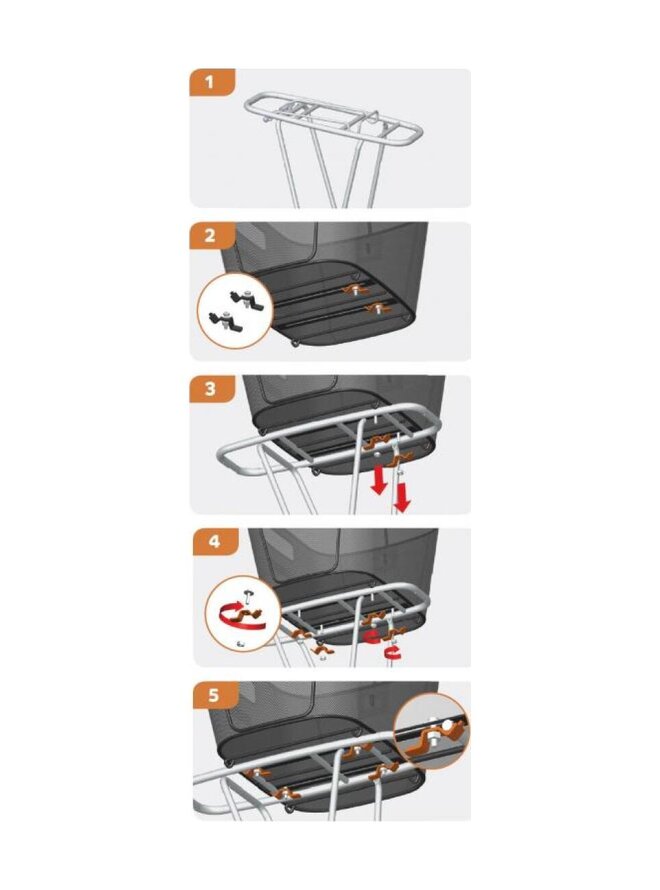 1

2

3

4

5